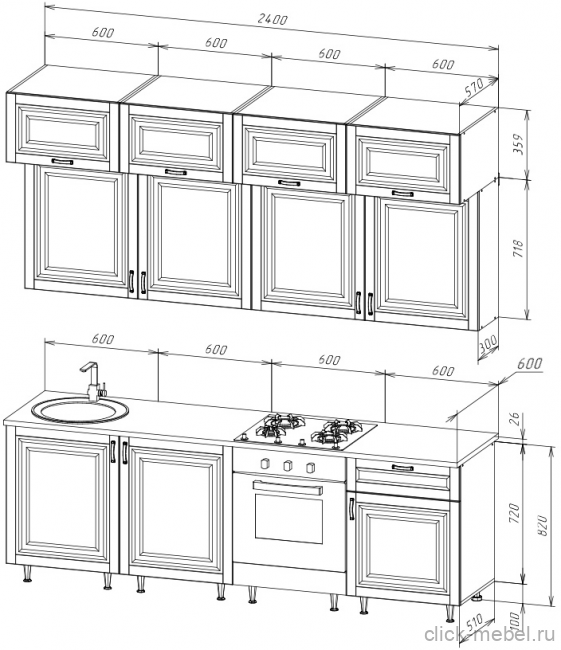 2400
600
600
600
600
570
359
718
300
600
600
600
600
600
26
720
820
510
100
click-mebel.ru